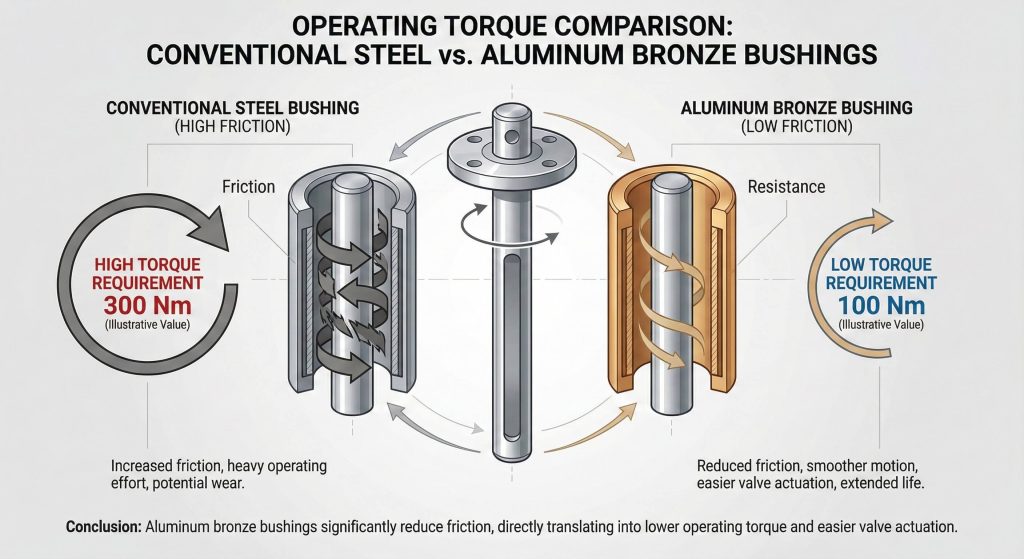 OPERATING TORQUE COMPARISON: CONVENTIONAL STEEL vs. ALUMINUM BRONZE BUSHINGS

CONVENTIONAL STEEL BUSHING
(HIGH FRICTION)

Friction

HIGH TORQUE REQUIREMENT
300 Nm
(Illustrative Value)

Increased friction, heavy operating effort, potential wear.

ALUMINUM BRONZE BUSHING
(LOW FRICTION)

Resistance

LOW TORQUE REQUIREMENT
100 Nm
(Illustrative Value)

Reduced friction, smoother motion, easier valve actuation, extended life.

Conclusion: Aluminum bronze bushings significantly reduce friction, directly translating into lower operating torque and easier valve actuation.