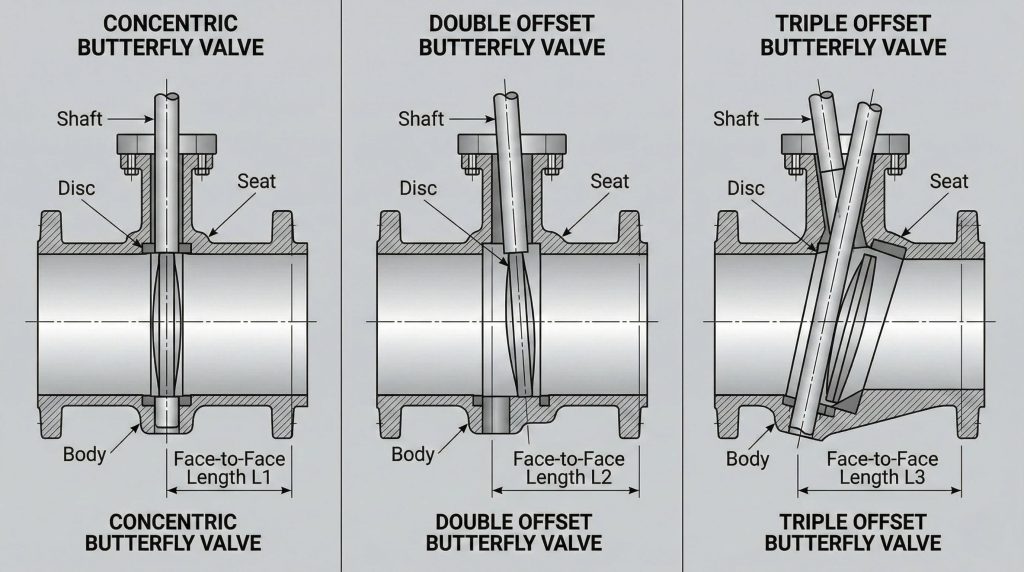 CONCENTRIC
BUTTERFLY VALVE

Shaft

Disc

Seat

Body

Face-to-Face
Length L1

CONCENTRIC
BUTTERFLY VALVE

DOUBLE OFFSET
BUTTERFLY VALVE

Shaft

Disc

Seat

Body

Face-to-Face
Length L2

DOUBLE OFFSET
BUTTERFLY VALVE

TRIPLE OFFSET
BUTTERFLY VALVE

Shaft

Disc

Seat

Body

Face-to-Face
Length L3

TRIPLE OFFSET
BUTTERFLY VALVE