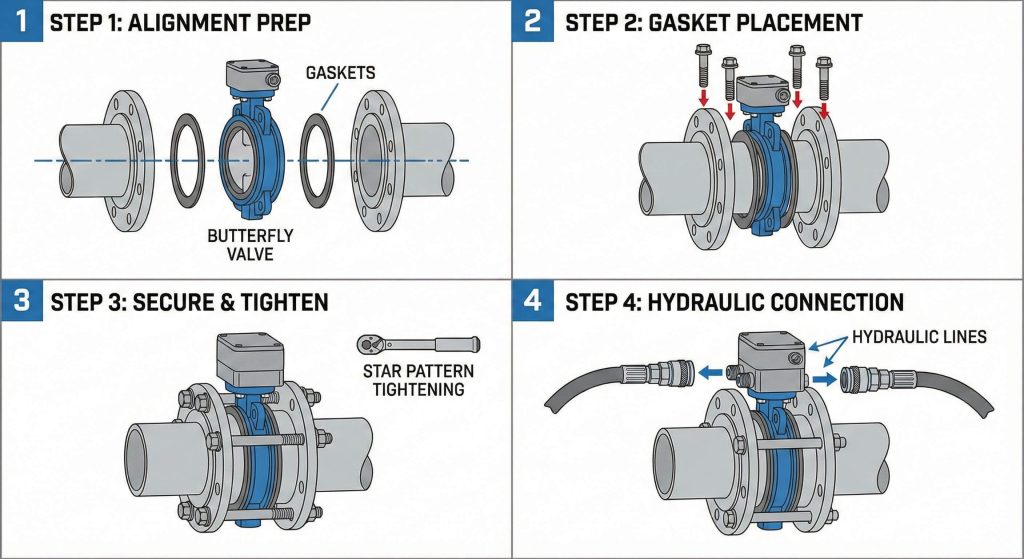 1 STEP 1: ALIGNMENT PREP

GASKETS

BUTTERFLY VALVE

2 STEP 2: GASKET PLACEMENT

3 STEP 3: SECURE & TIGHTEN

STAR PATTERN TIGHTENING

4 STEP 4: HYDRAULIC CONNECTION

HYDRAULIC LINES