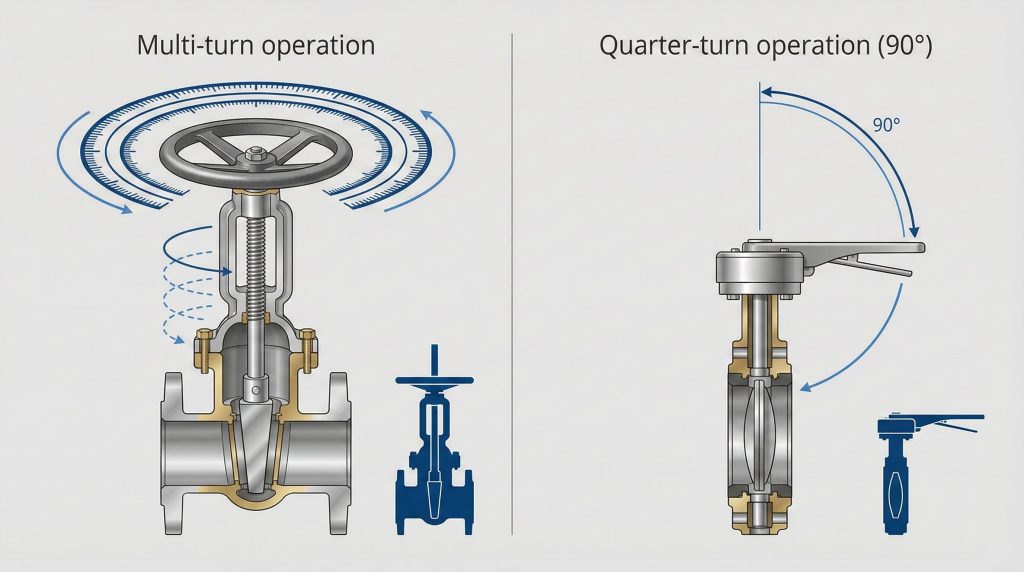 Multi-turn operation

Quarter-turn operation (90°)

90°