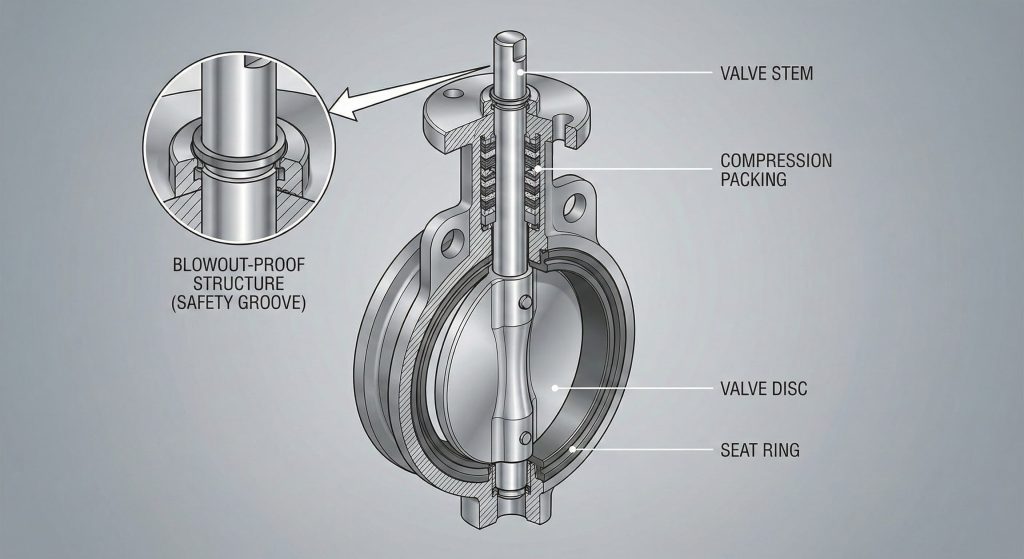 BLOWOUT-PROOF STRUCTURE (SAFETY GROOVE)

VALVE STEM

COMPRESSION PACKING

VALVE DISC

SEAT RING