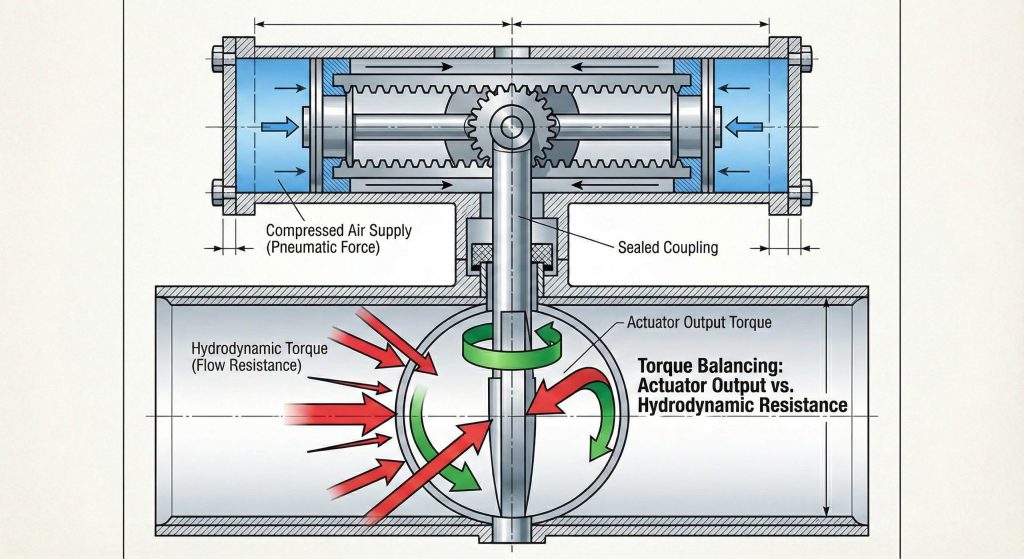 Compressed Air Supply (Pneumatic Force)

Sealed Coupling

Actuator Output Torque

Hydrodynamic Torque (Flow Resistance)

Torque Balancing: Actuator Output vs. Hydrodynamic Resistance