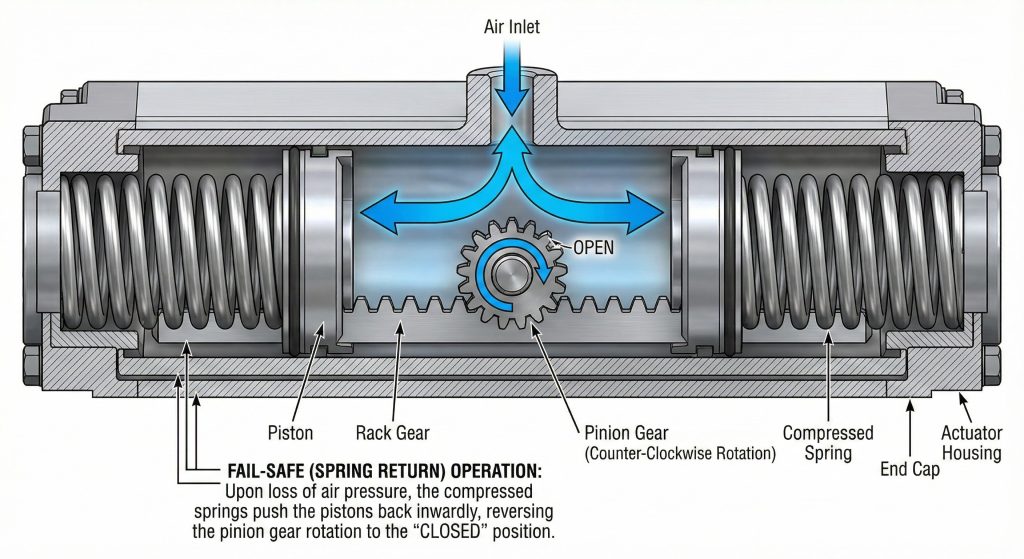 Air Inlet

OPEN

Piston

Rack Gear

Pinion Gear
(Counter-Clockwise Rotation)

Compressed Spring

End Cap

Actuator Housing

FAIL-SAFE (SPRING RETURN) OPERATION:
Upon loss of air pressure, the compressed springs push the pistons back inwardly, reversing the pinion gear rotation to the "CLOSED" position.