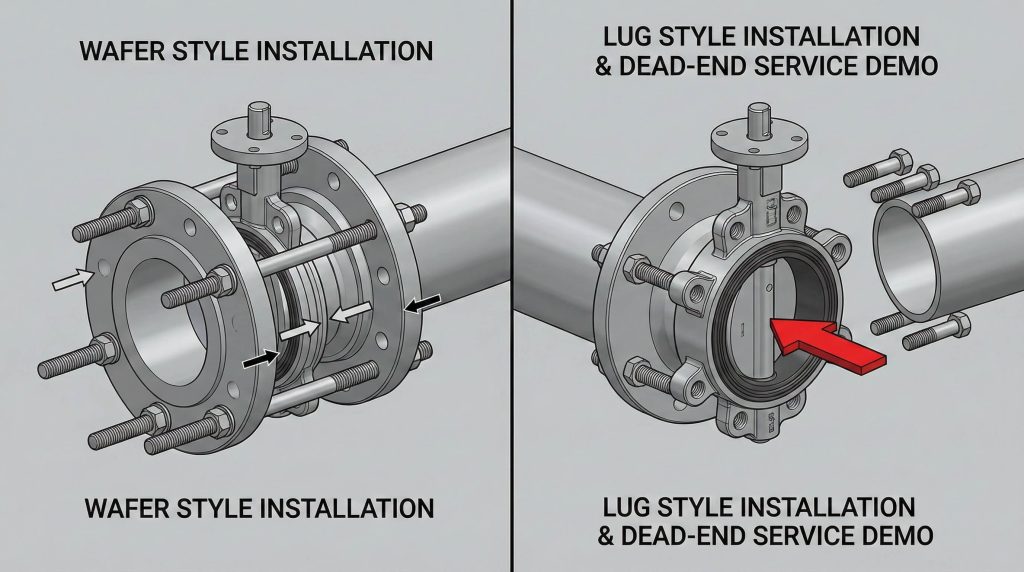 WAFER STYLE INSTALLATION

WAFER STYLE INSTALLATION

LUG STYLE INSTALLATION & DEAD-END SERVICE DEMO

LUG STYLE INSTALLATION & DEAD-END SERVICE DEMO