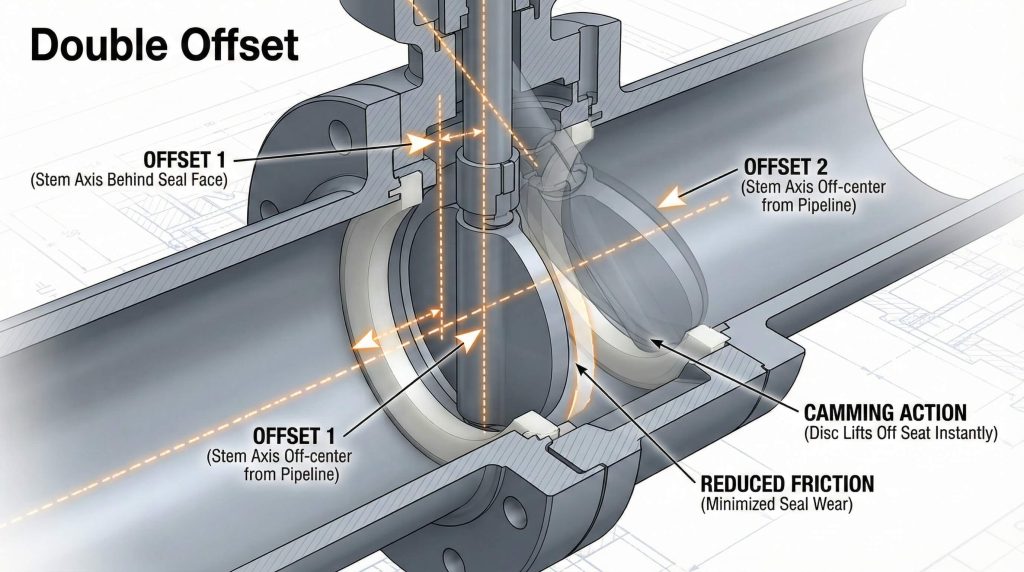 Double Offset

OFFSET 1
(Stem Axis Behind Seal Face)

OFFSET 2
(Stem Axis Off-center from Pipeline)

OFFSET 1
(Stem Axis Off-center from Pipeline)

CAMMING ACTION
(Disc Lifts Off Seat Instantly)

REDUCED FRICTION
(Minimized Seal Wear)